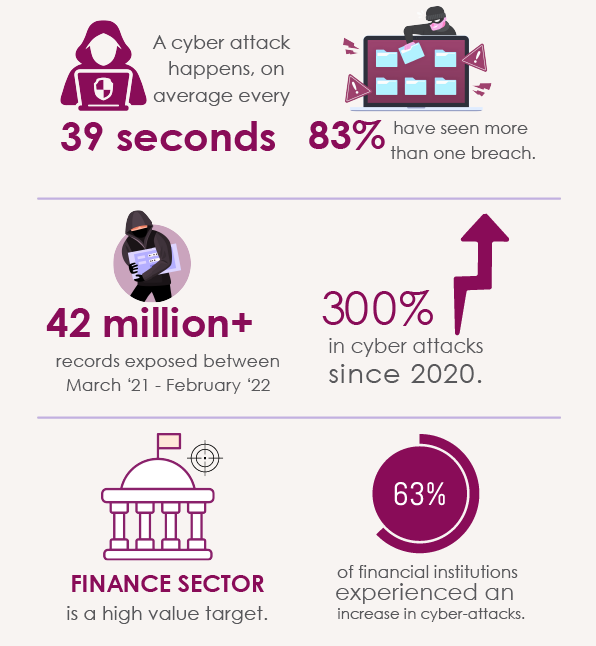 A cyber attack happens, on average every

39 seconds

83% have seen more than one breach.

42 million+

records exposed between March ‘21 - February ‘22

300%

in cyber attacks since 2020.

FINANCE SECTOR

is a high value target.

63%

of financial institutions experienced an increase in cyber-attacks.